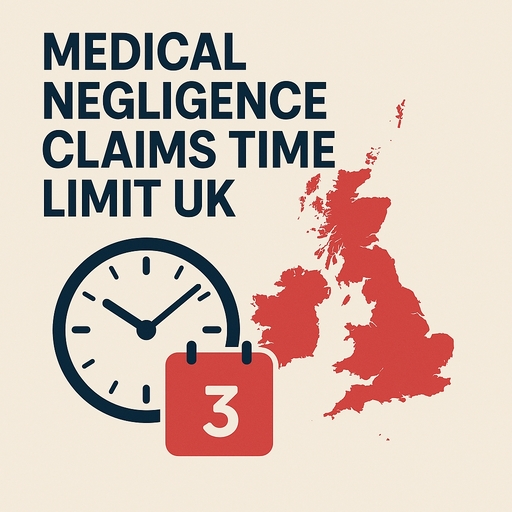 MEDICAL NEGLIGENCE CLAIMS TIME LIMIT UK

3